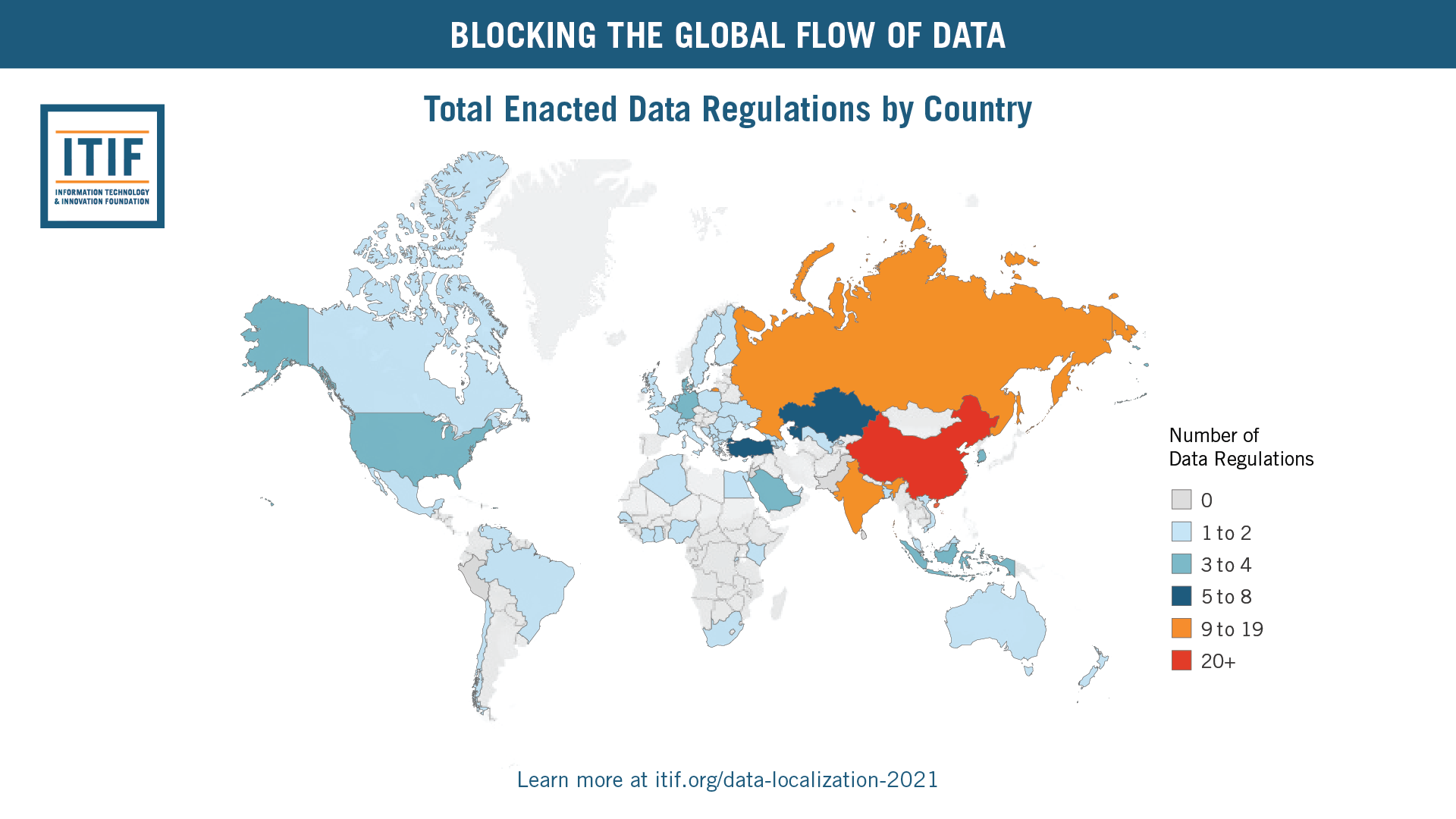 BLOCKING THE GLOBAL FLOW OF DATA

ITIF
INFORMATION TECHNOLOGY & INNOVATION FOUNDATION

Total Enacted Data Regulations by Country

Number of Data Regulations

0
1 to 2
3 to 4
5 to 8
9 to 19
20+

Learn more at itif.org/data-localization-2021